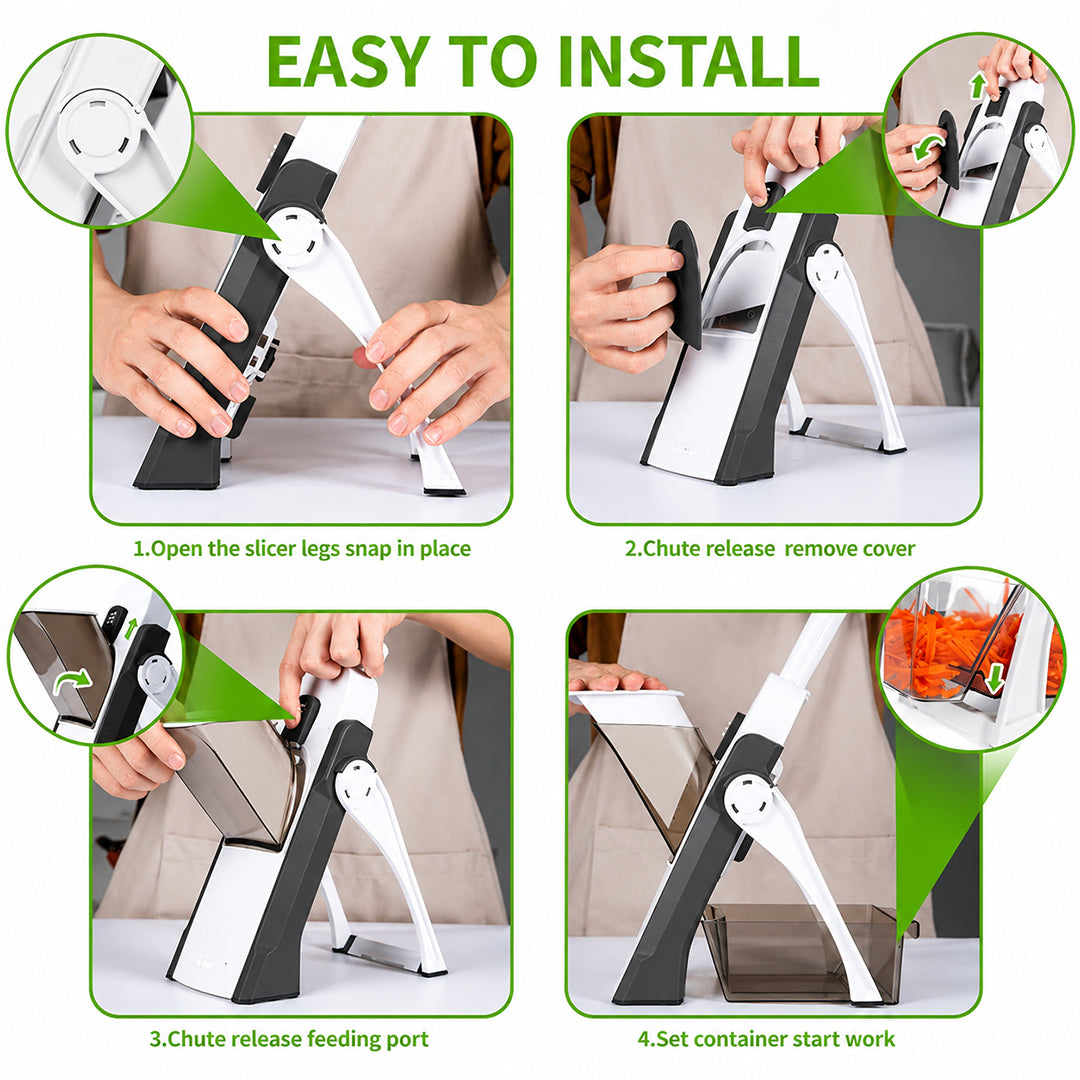 EASY TO INSTALL

1.Open the slicer legs snap in place

2.Chute release remove cover

3.Chute release feeding port

4.Set container start work