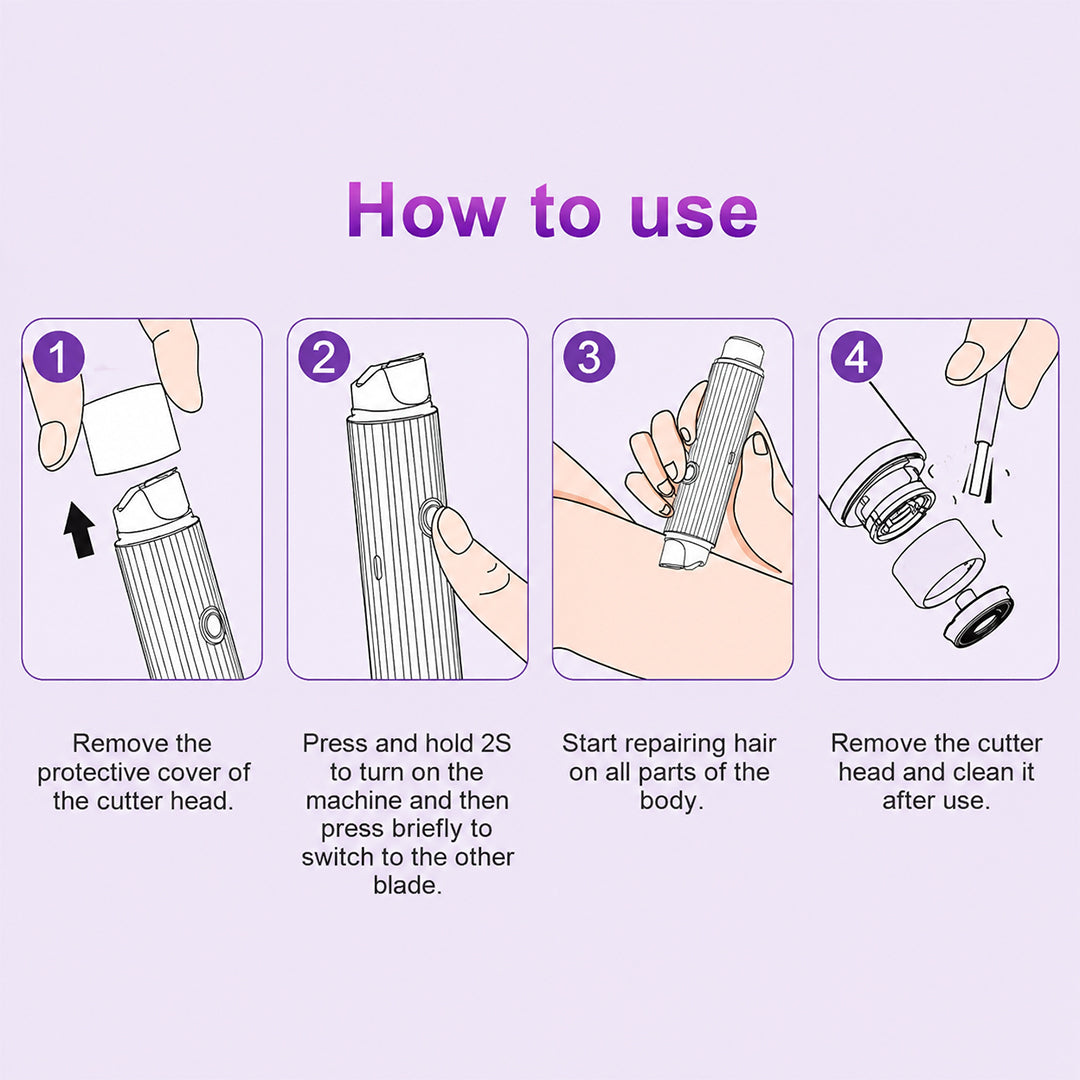 How to use

1

2

3

4

Remove the protective cover of the cutter head.

Press and hold 2S to turn on the machine and then press briefly to switch to the other blade.

Start repairing hair on all parts of the body.

Remove the cutter head and clean it after use.