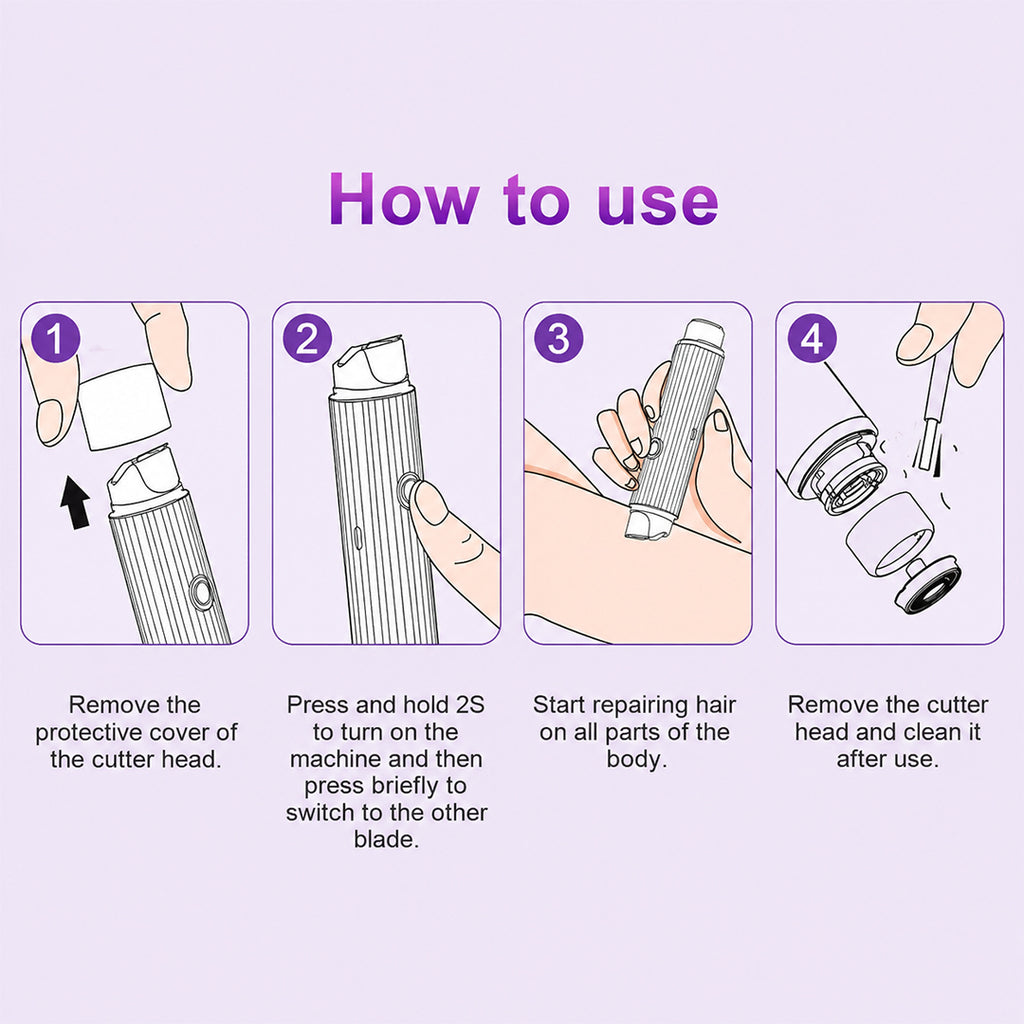 How to use

1

Remove the protective cover of the cutter head.

2

Press and hold 2S to turn on the machine and then press briefly to switch to the other blade.

3

Start repairing hair on all parts of the body.

4

Remove the cutter head and clean it after use.